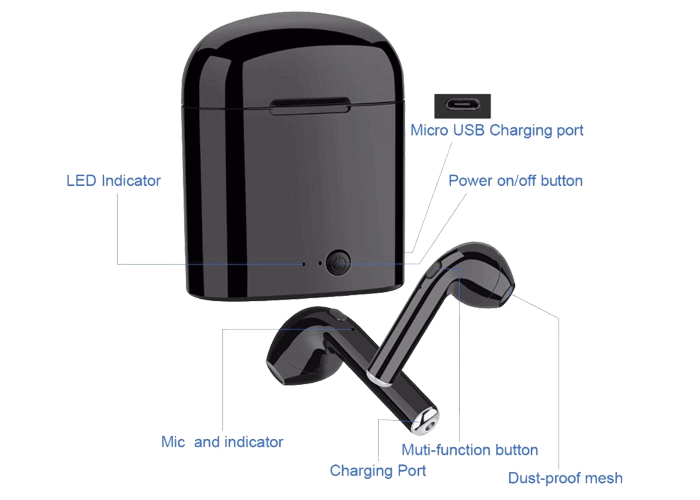 Micro USB Charging port

LED Indicator

Power on/off button

Mic and indicator

Muti-function button

Charging Port

Dust-proof mesh